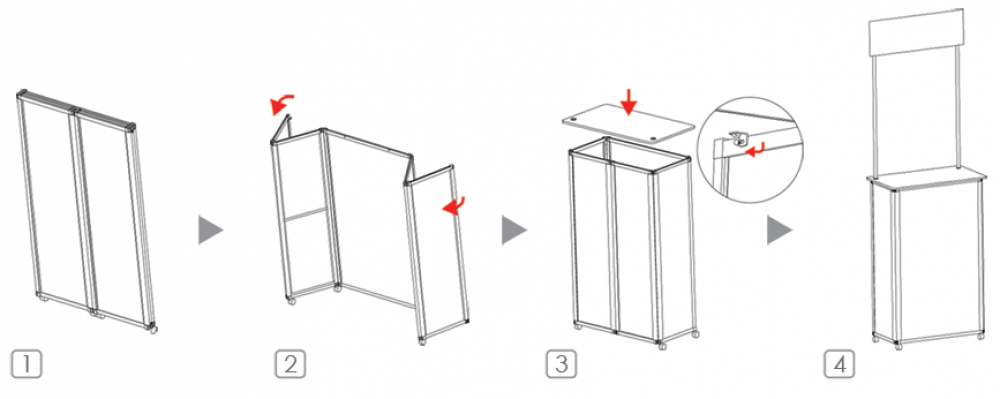 1

2

3

4